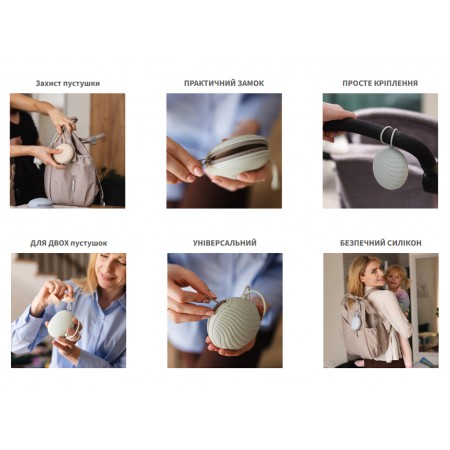 Захист пустушки

ПРАКТИЧНИЙ ЗАМОК

ПРОСТЕ КРІПЛЕННЯ

ДЛЯ ДВОХ пустушок

УНІВЕРСАЛЬНИЙ

БЕЗПЕЧНИЙ СИЛІКОН